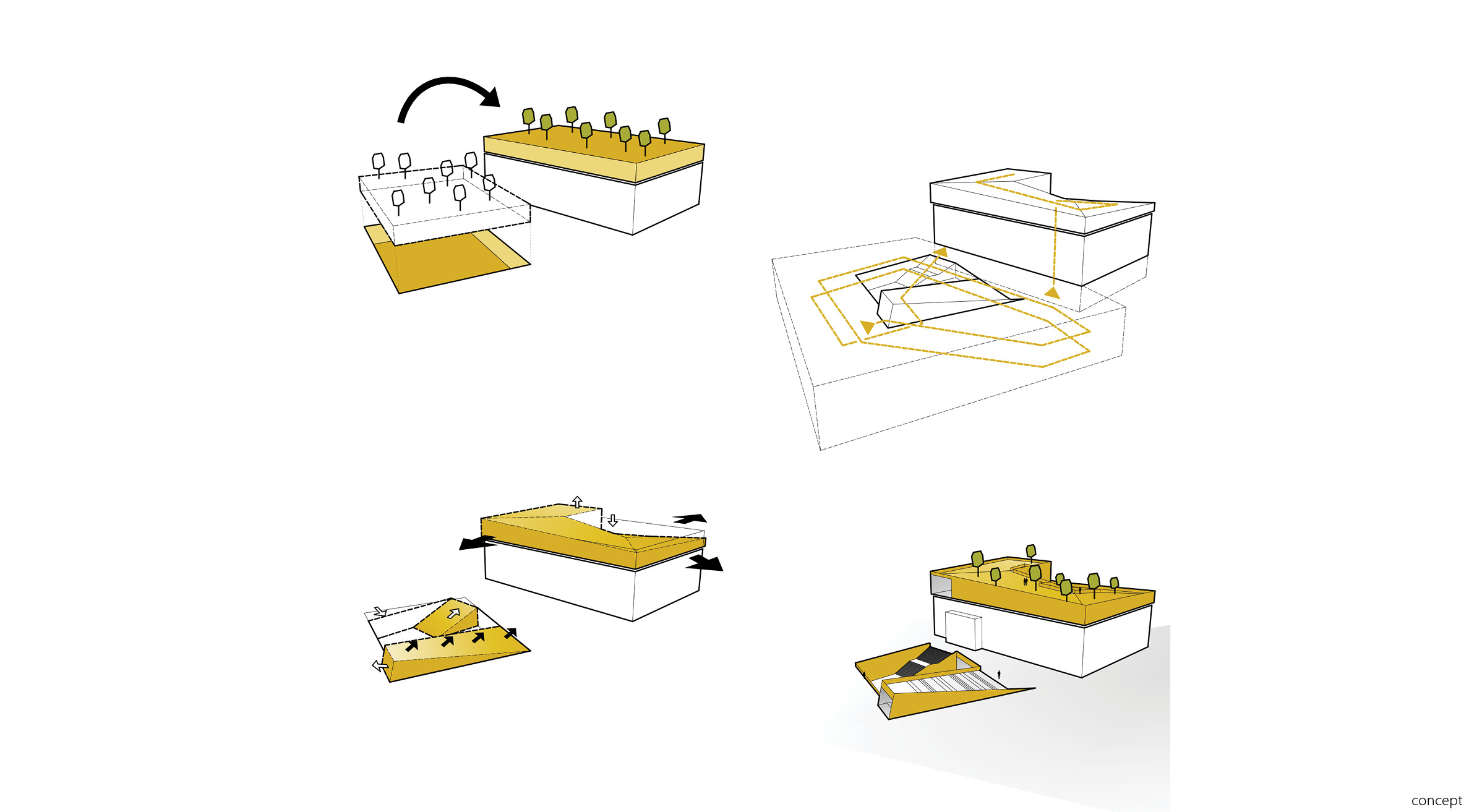 concept